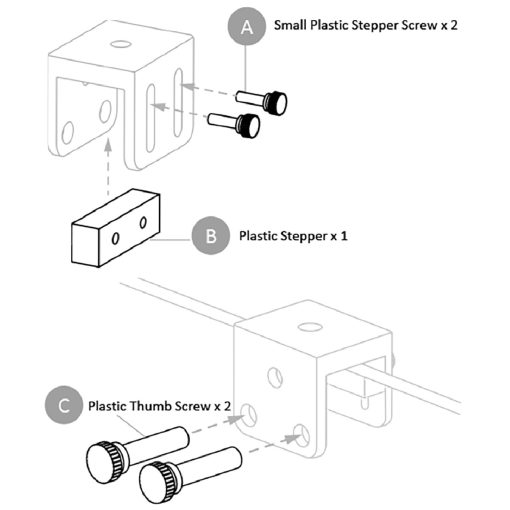 A Small Plastic Stepper Screw x 2

B Plastic Stepper x 1

C Plastic Thumb Screw x 2