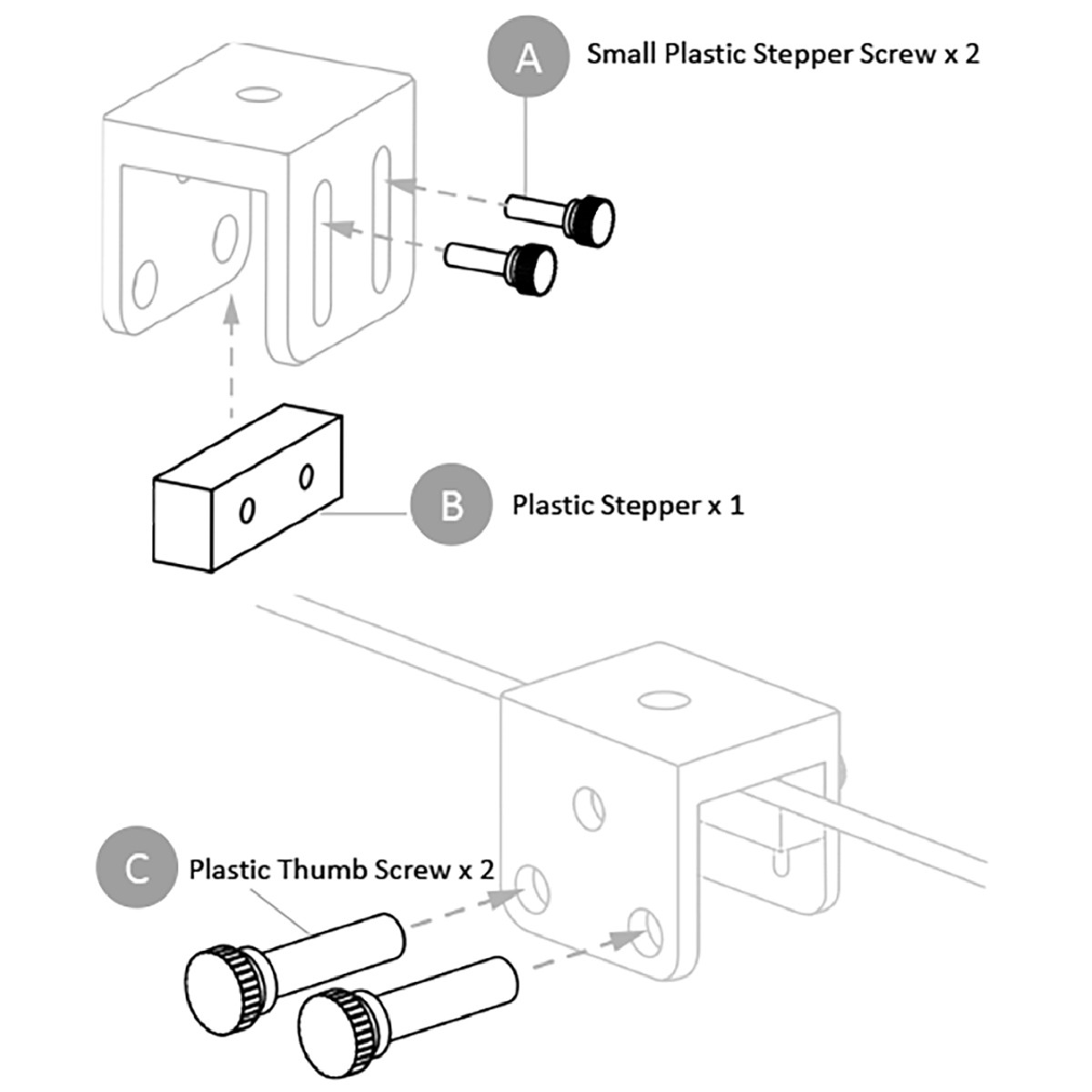 A Small Plastic Stepper Screw x 2

B Plastic Stepper x 1

C Plastic Thumb Screw x 2